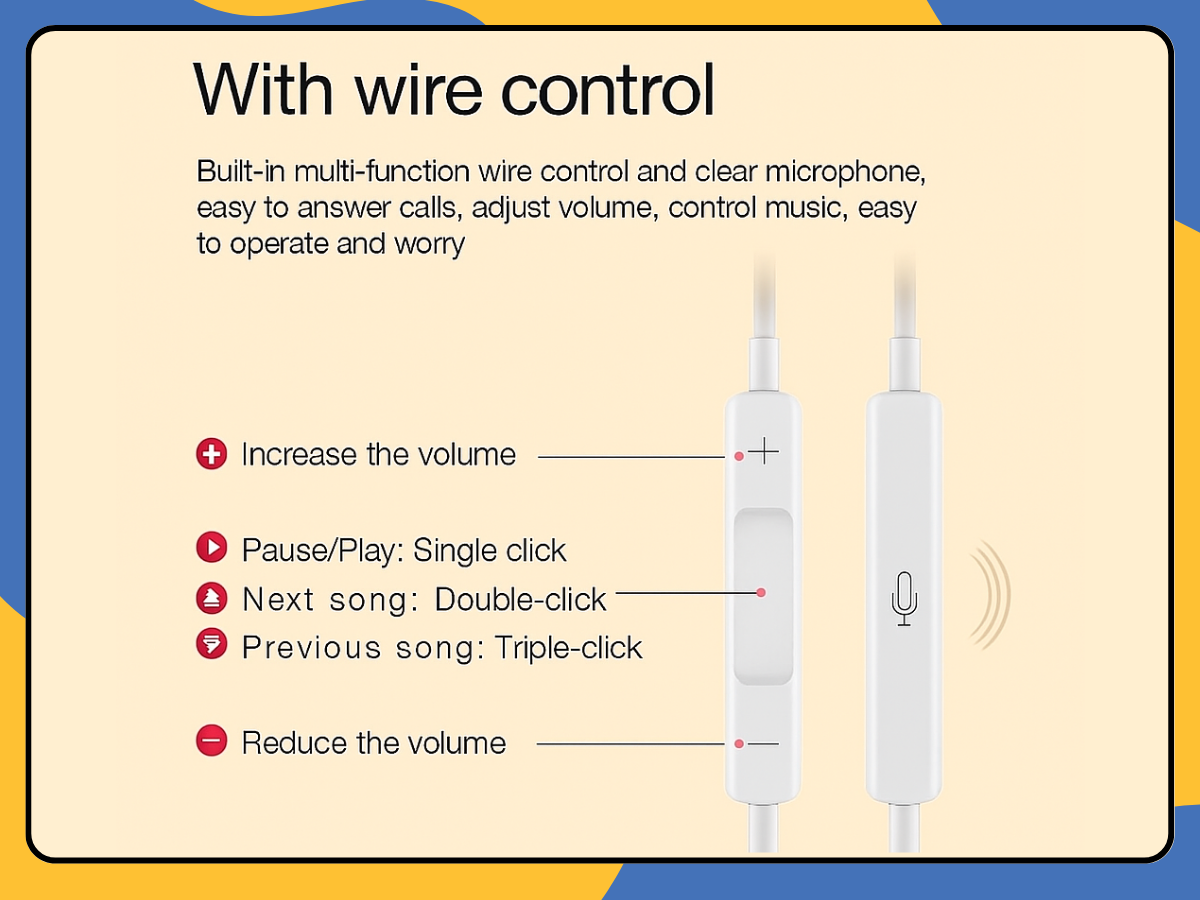 With wire control

Built-in multi-function wire control and clear microphone, easy to answer calls, adjust volume, control music, easy to operate and worry

Increase the volume

Pause/Play: Single click
Next song: Double-click
Previous song: Triple-click

Reduce the volume